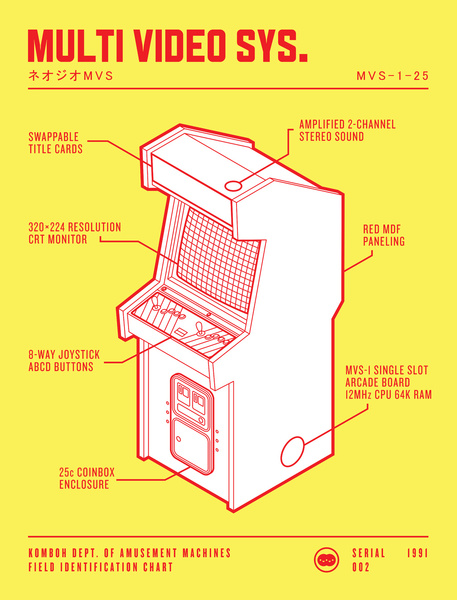 MULTI VIDEO SYS.

ネオジオMVS

MVS-1-25

SWAPPABLE TITLE CARDS

AMPLIFIED 2-CHANNEL STEREO SOUND

320×224 RESOLUTION CRT MONITOR

RED MDF PANELING

8-WAY JOYSTICK ABCD BUTTONS

MVS-1 SINGLE SLOT ARCADE BOARD 12MHz CPU 64K RAM

25c COINBOX ENCLOSURE

KOMBOH DEPT. OF AMUSEMENT MACHINES
FIELD IDENTIFICATION CHART

SERIAL 002

1991